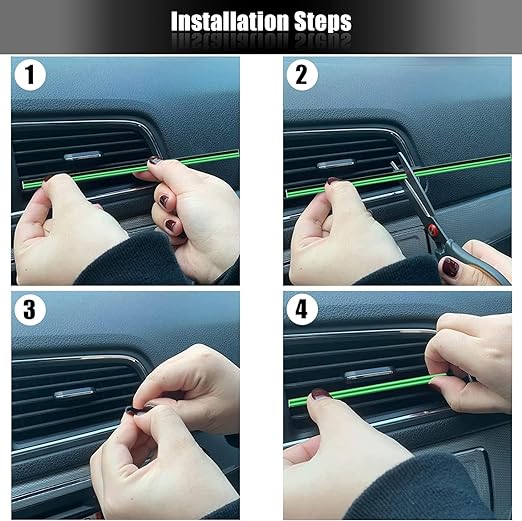 Installation Steps

1

2

3

4