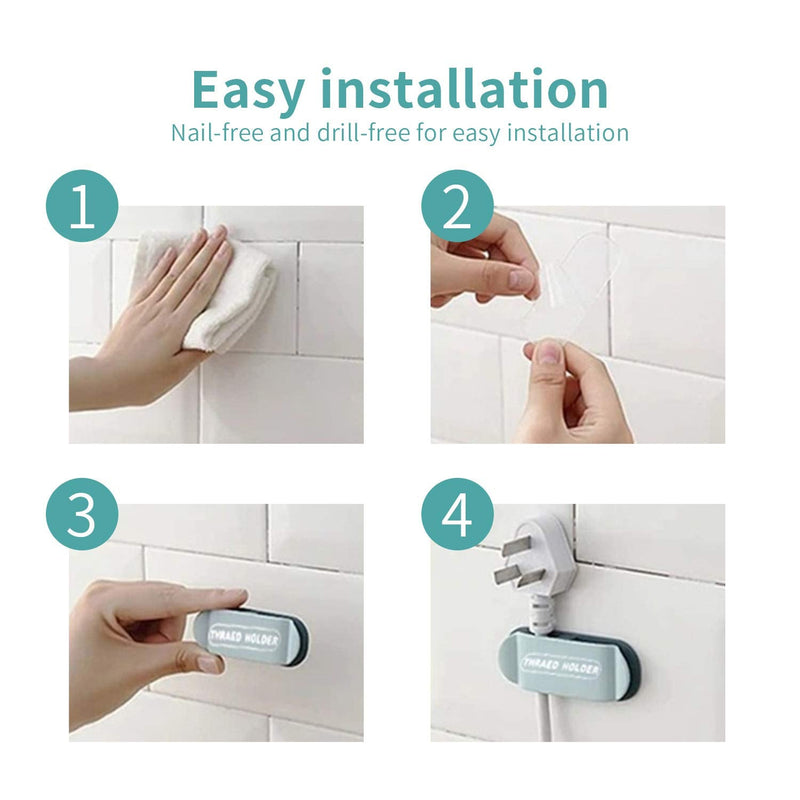 Easy installation
Nail-free and drill-free for easy installation

1

2

3

THRAED HOLDER

4

THRAED HOLDER