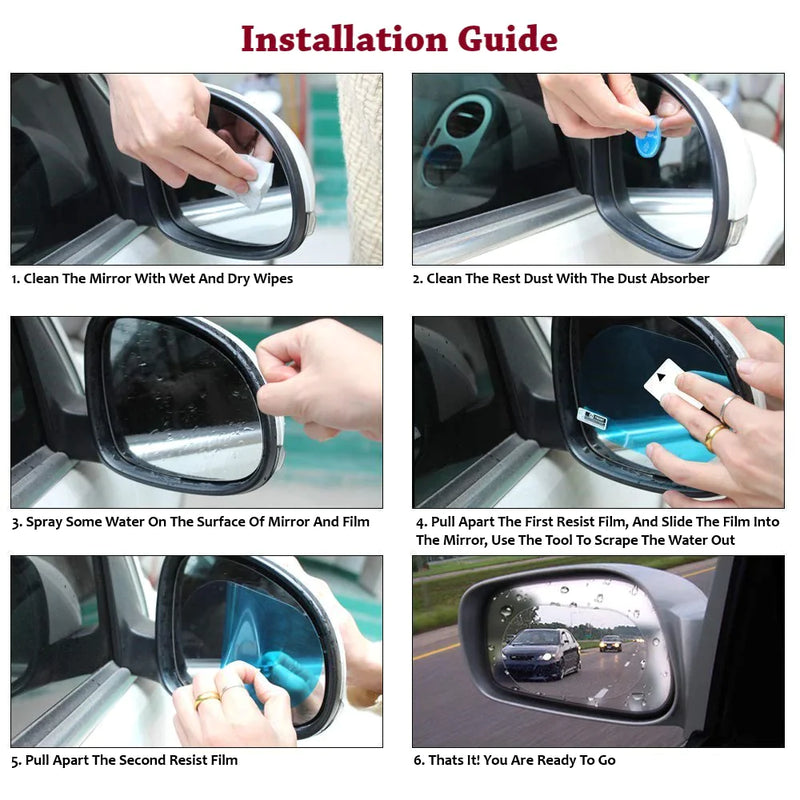 Installation Guide

1. Clean The Mirror With Wet And Dry Wipes

2. Clean The Rest Dust With The Dust Absorber

3. Spray Some Water On The Surface Of Mirror And Film

4. Pull Apart The First Resist Film, And Slide The Film Into The Mirror, Use The Tool To Scrape The Water Out

5. Pull Apart The Second Resist Film

6. Thats It! You Are Ready To Go