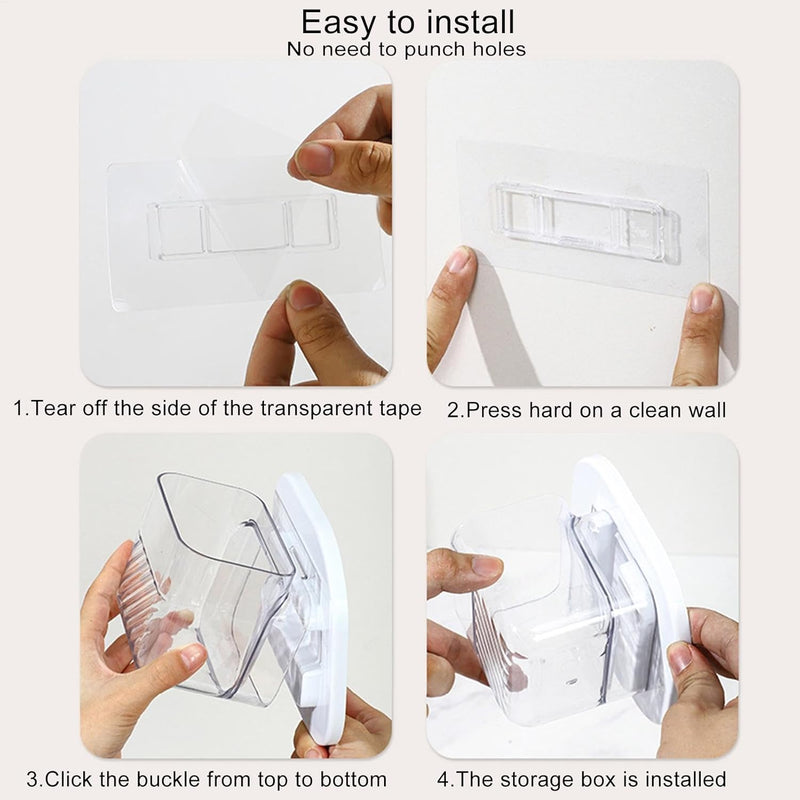 Easy to install
No need to punch holes

1.Tear off the side of the transparent tape

2.Press hard on a clean wall

3.Click the buckle from top to bottom

4.The storage box is installed