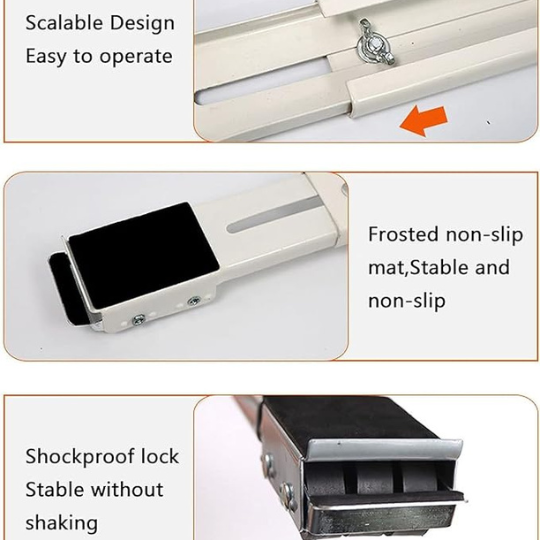 Scalable Design
Easy to operate

Frosted non-slip mat,Stable and non-slip

Shockproof lock
Stable without shaking