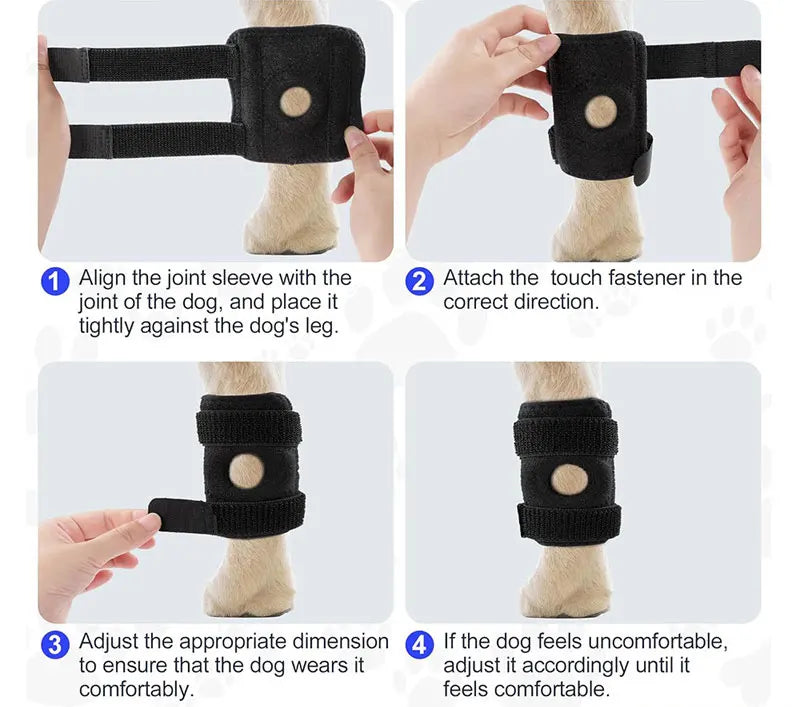 1 Align the joint sleeve with the joint of the dog, and place it tightly against the dog's leg.

2 Attach the  touch fastener in the correct direction.

3 Adjust the appropriate dimension to ensure that the dog wears it comfortably.

4 If the dog feels uncomfortable, adjust it accordingly until it feels comfortable.