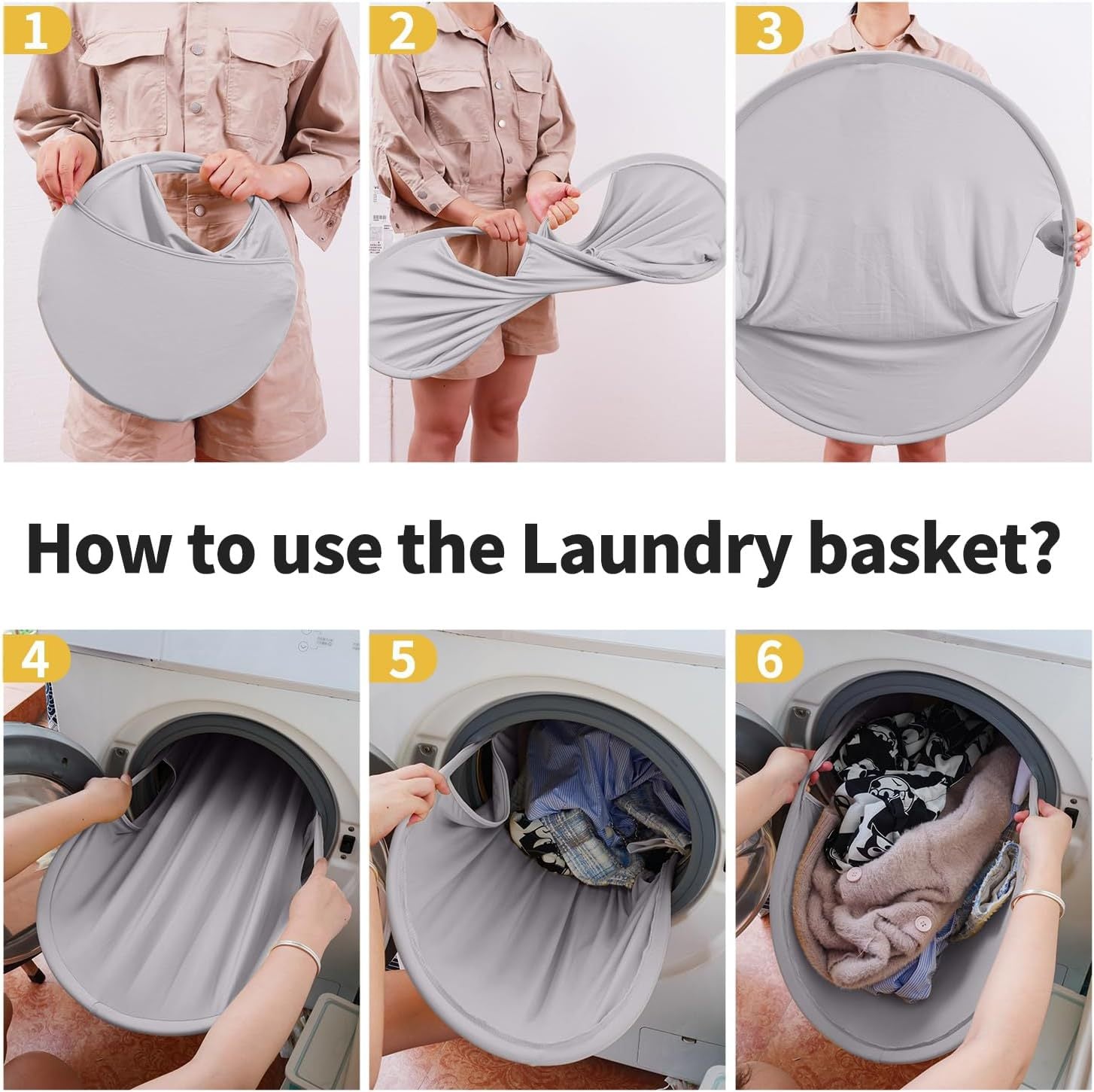 1

2

3

How to use the Laundry basket?

4

5

6