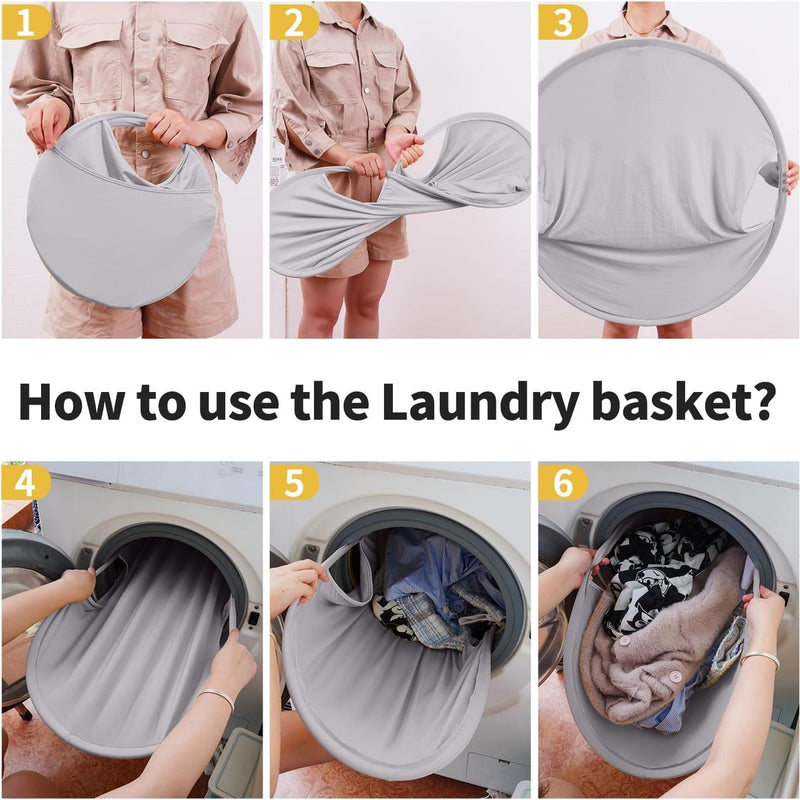 1

2

3

How to use the Laundry basket?

4

5

6