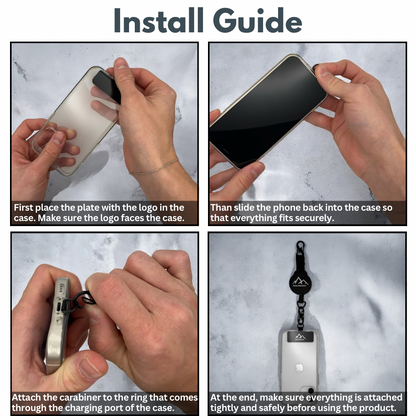 Install Guide

First place the plate with the logo in the case. Make sure the logo faces the case.

Than slide the phone back into the case so that everything fits securely.

Attach the carabiner to the ring that comes through the charging port of the case.

At the end, make sure everything is attached tightly and safely before using the product.