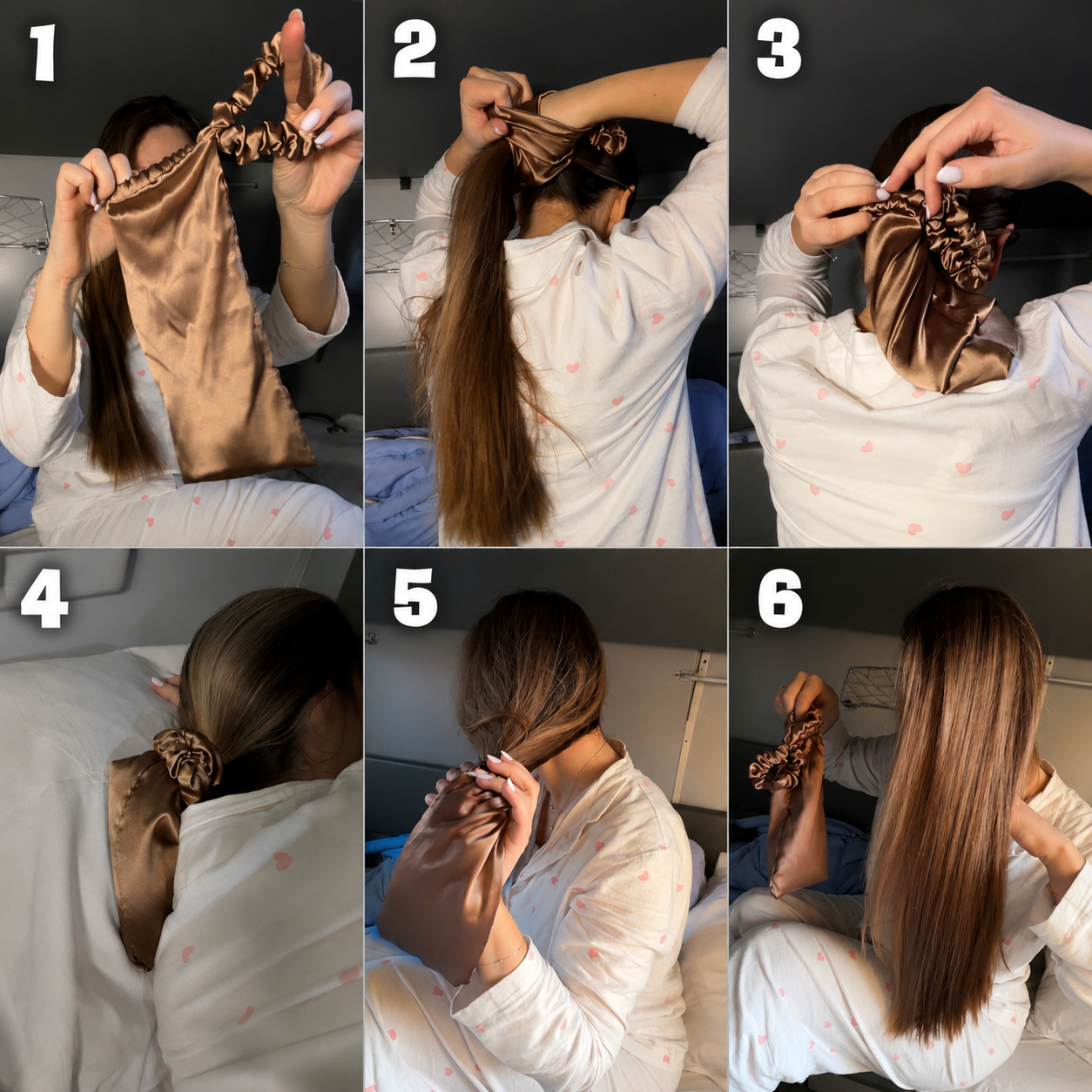 1

2

3

4

5

6