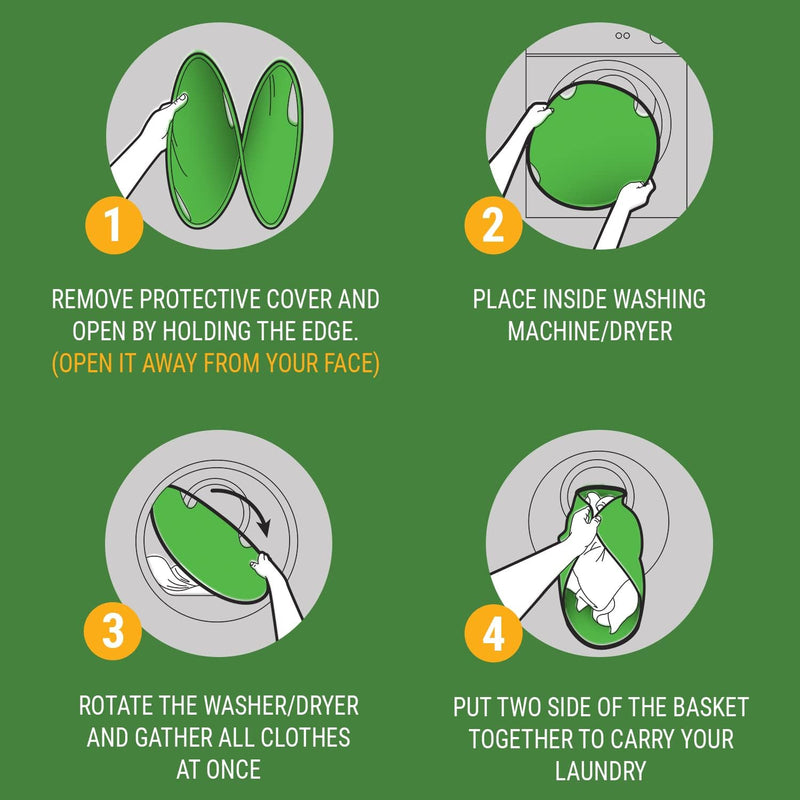 1

REMOVE PROTECTIVE COVER AND OPEN BY HOLDING THE EDGE. (OPEN IT AWAY FROM YOUR FACE)

2

PLACE INSIDE WASHING MACHINE/DRYER

3

ROTATE THE WASHER/DRYER AND GATHER ALL CLOTHES AT ONCE

4

PUT TWO SIDE OF THE BASKET TOGETHER TO CARRY YOUR LAUNDRY