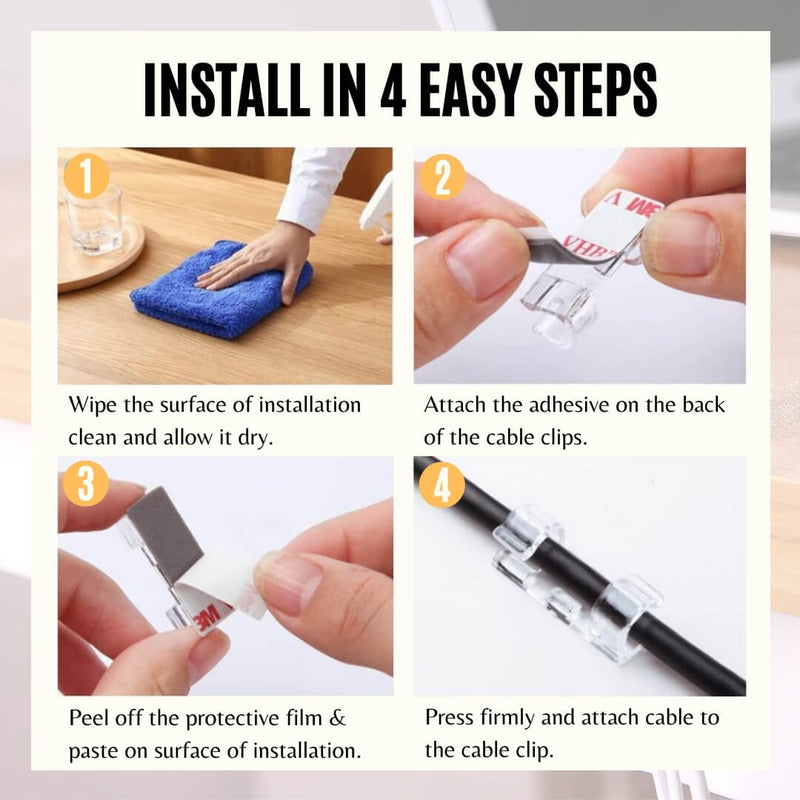 INSTALL IN 4 EASY STEPS

1

Wipe the surface of installation clean and allow it dry.

2

3M

VHB

Attach the adhesive on the back of the cable clips.

3

3M

Peel off the protective film & paste on surface of installation.

4

Press firmly and attach cable to the cable clip.