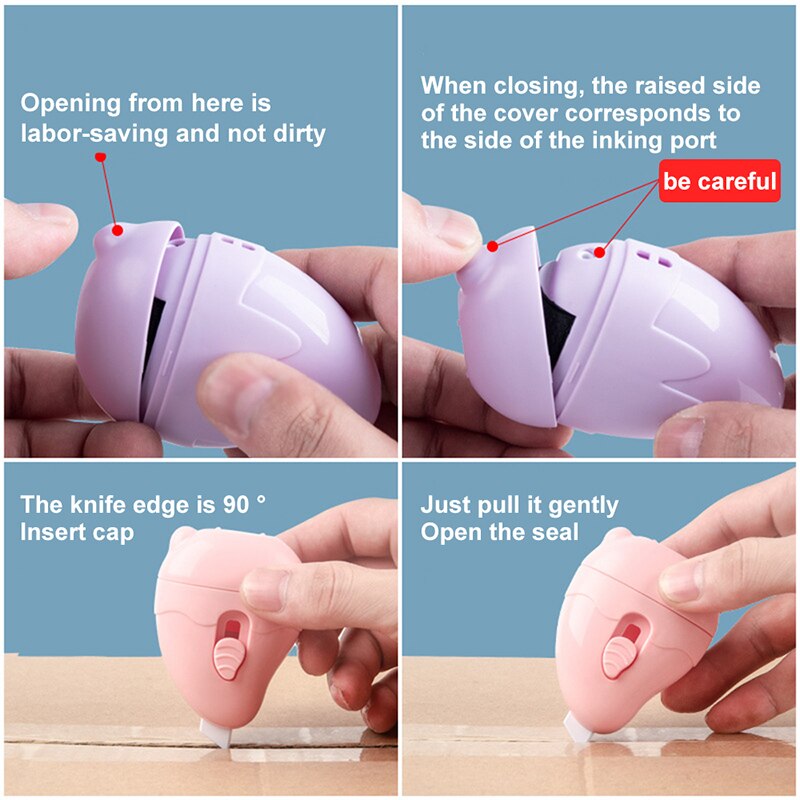 Opening from here is labor-saving and not dirty

When closing, the raised side of the cover corresponds to the side of the inking port

be careful

The knife edge is 90 °
Insert cap

Just pull it gently
Open the seal