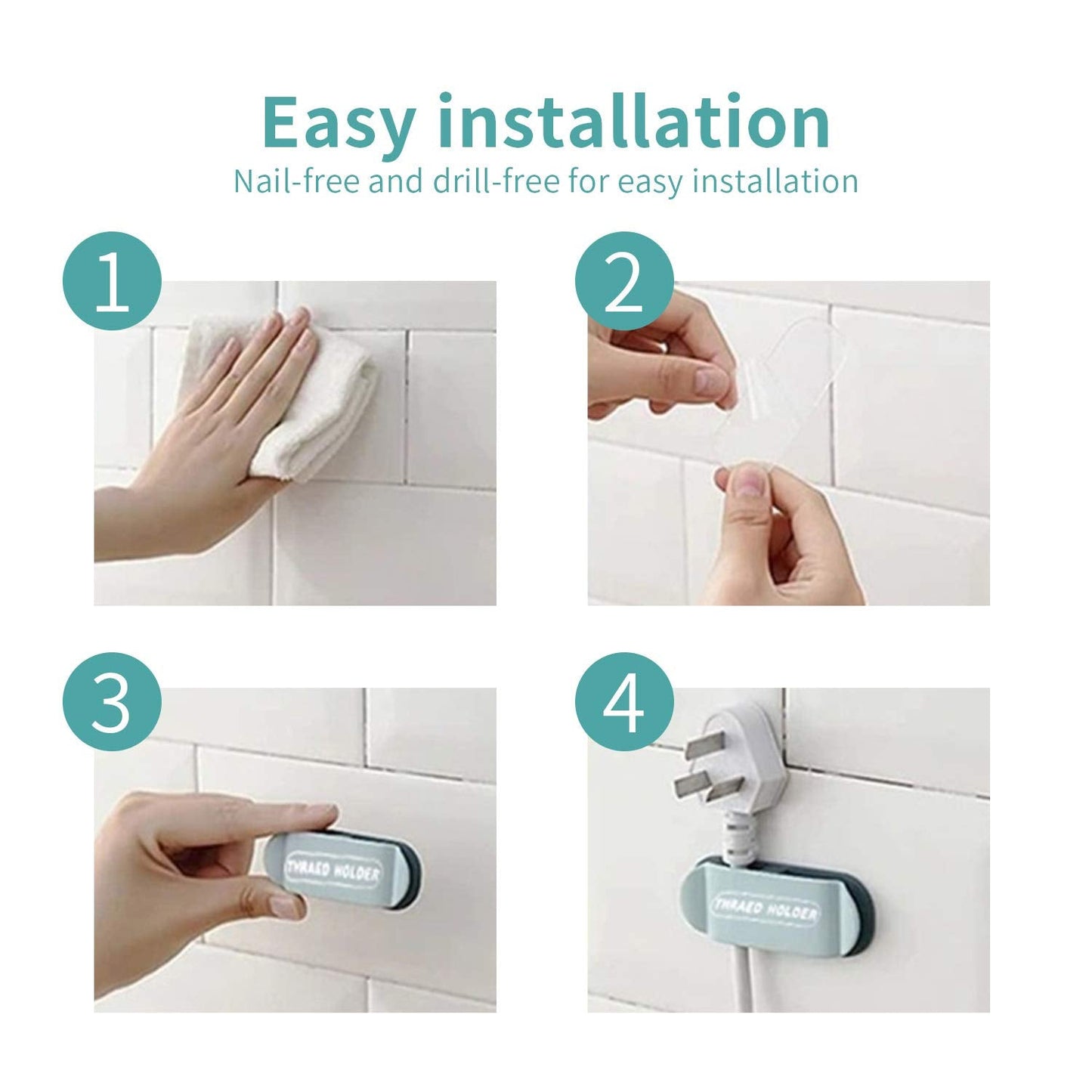 Easy installation
Nail-free and drill-free for easy installation

1

2

3

THRAED HOLDER

4

THRAED HOLDER